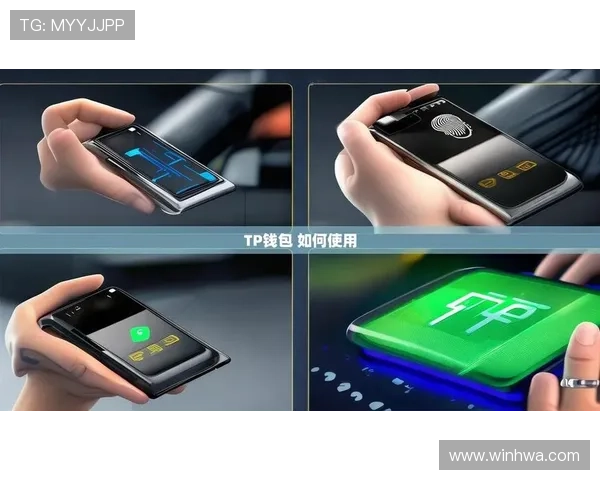 TG: MYYJJPP

TP钱包 如何使用

www.winhwa.com